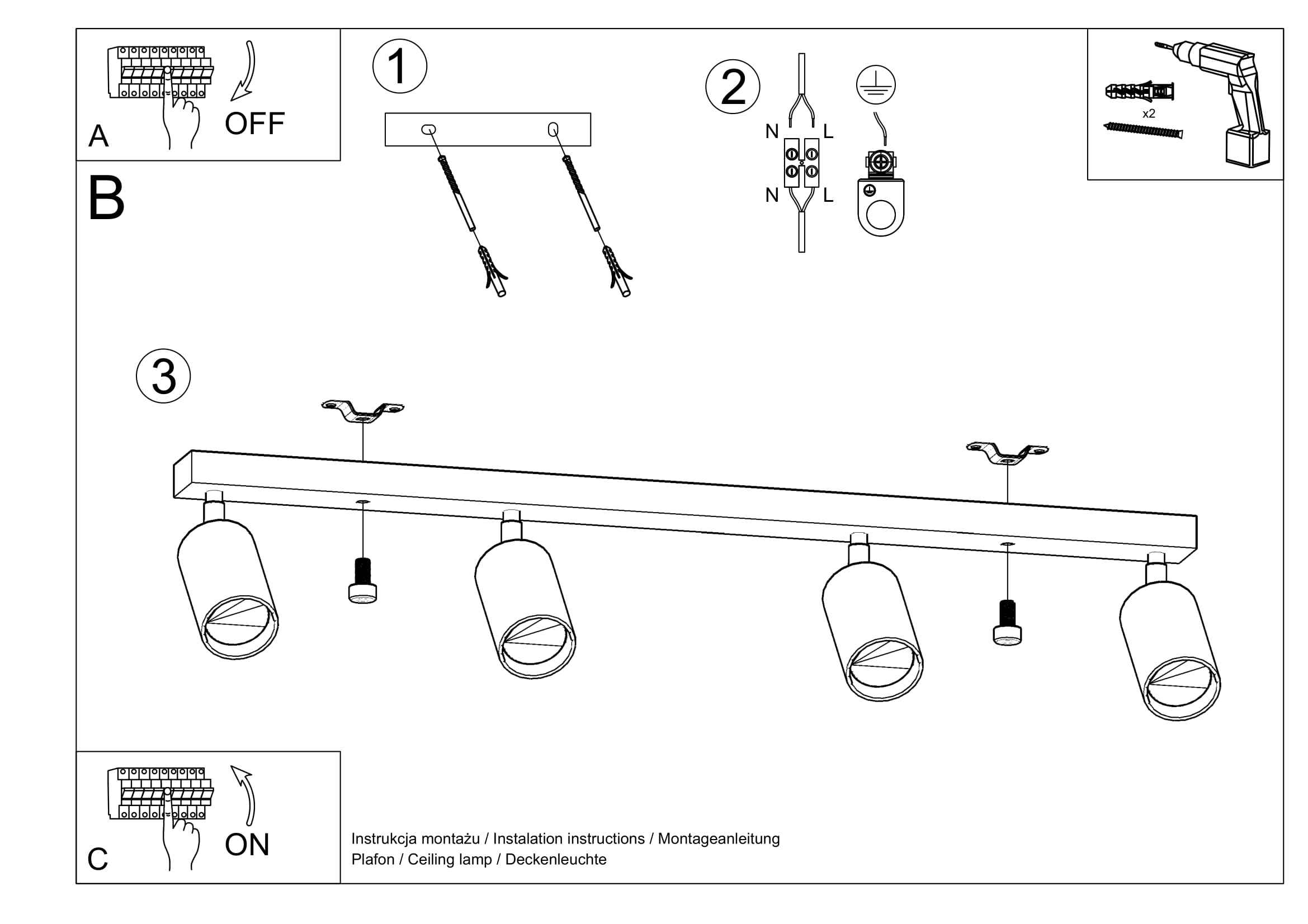 A
OFF

1

2

N L
N L

x2

B

3

C
ON

Instrukcja montażu / Instalation instructions / Montageanleitung
Plafon / Ceiling lamp / Deckenleuchte